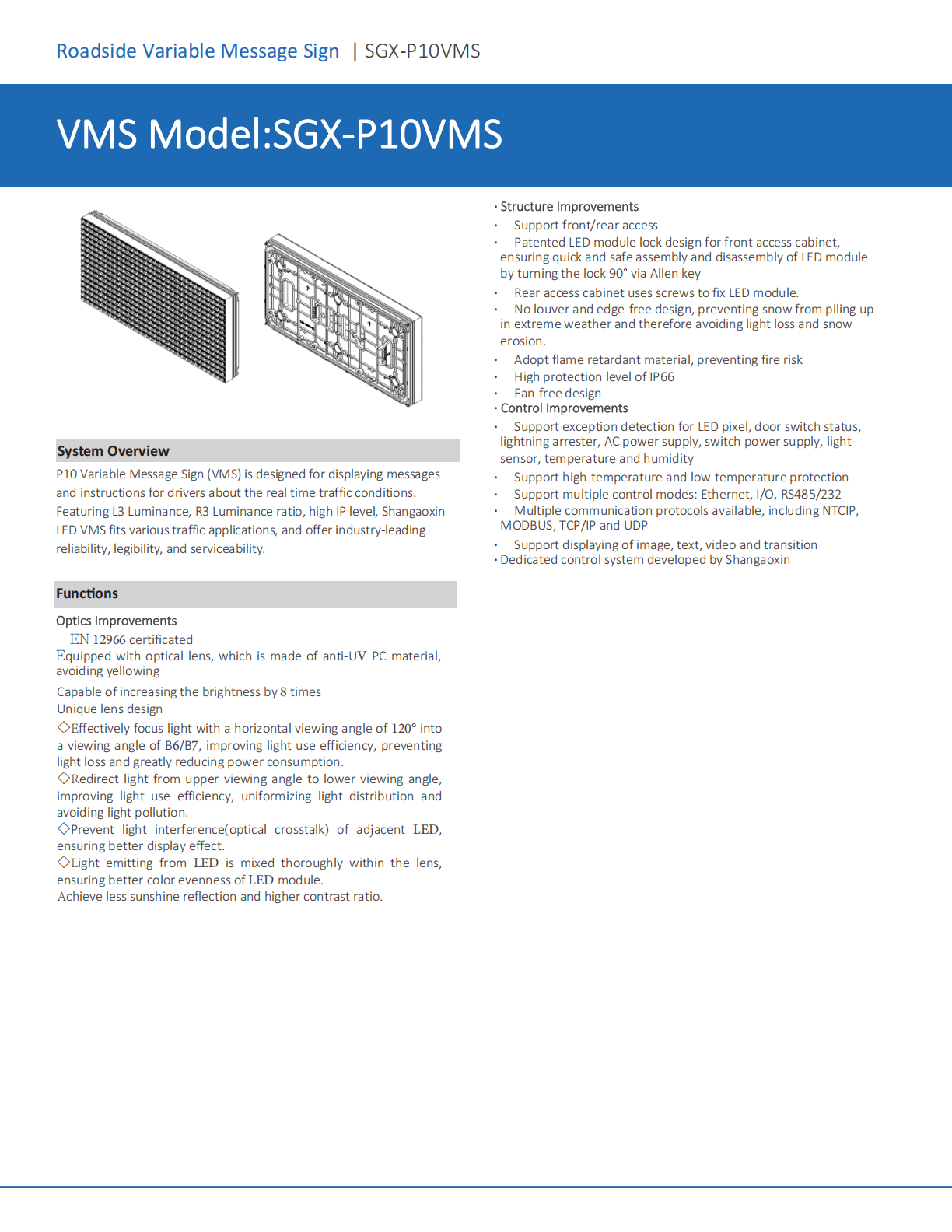 Roadside Variable Message Sign | SGX-P10VMS

VMS Model:SGX-P10VMS

System Overview

P10 Variable Message Sign (VMS) is designed for displaying messages and instructions for drivers about the real time traffic conditions. Featuring L3 Luminance, R3 Luminance ratio, high IP level, Shangaoxin LED VMS fits various traffic applications, and offer industry-leading reliability, legibility, and serviceability.

Functions

Optics Improvements
EN 12966 certificated
Equipped with optical lens, which is made of anti-UV PC material, avoiding yellowing
Capable of increasing the brightness by 8 times
Unique lens design
◇Effectively focus light with a horizontal viewing angle of 120° into a viewing angle of B6/B7, improving light use efficiency, preventing light loss and greatly reducing power consumption.
◇Redirect light from upper viewing angle to lower viewing angle, improving light use efficiency, uniformizing light distribution and avoiding light pollution.
◇Prevent light interference(optical crosstalk) of adjacent LED, ensuring better display effect.
◇Light emitting from LED is mixed thoroughly within the lens, ensuring better color evenness of LED module.
Achieve less sunshine reflection and higher contrast ratio.

· Structure Improvements
· Support front/rear access
· Patented LED module lock design for front access cabinet, ensuring quick and safe assembly and disassembly of LED module by turning the lock 90° via Allen key
· Rear access cabinet uses screws to fix LED module.
· No louver and edge-free design, preventing snow from piling up in extreme weather and therefore avoiding light loss and snow erosion.
· Adopt flame retardant material, preventing fire risk
· High protection level of IP66
· Fan-free design
· Control Improvements
· Support exception detection for LED pixel, door switch status, lightning arrester, AC power supply, switch power supply, light sensor, temperature and humidity
· Support high-temperature and low-temperature protection
· Support multiple control modes: Ethernet, I/O, RS485/232
· Multiple communication protocols available, including NTCIP, MODBUS, TCP/IP and UDP
· Support displaying of image, text, video and transition
· Dedicated control system developed by Shangaoxin